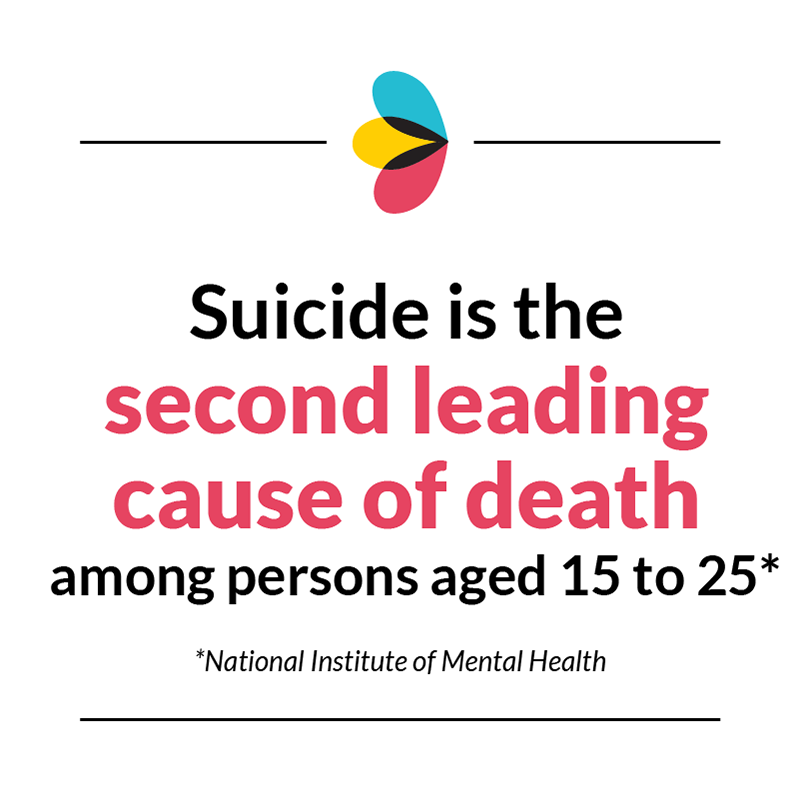 Suicide is the second leading cause of death among persons aged 15 to 25*

*National Institute of Mental Health